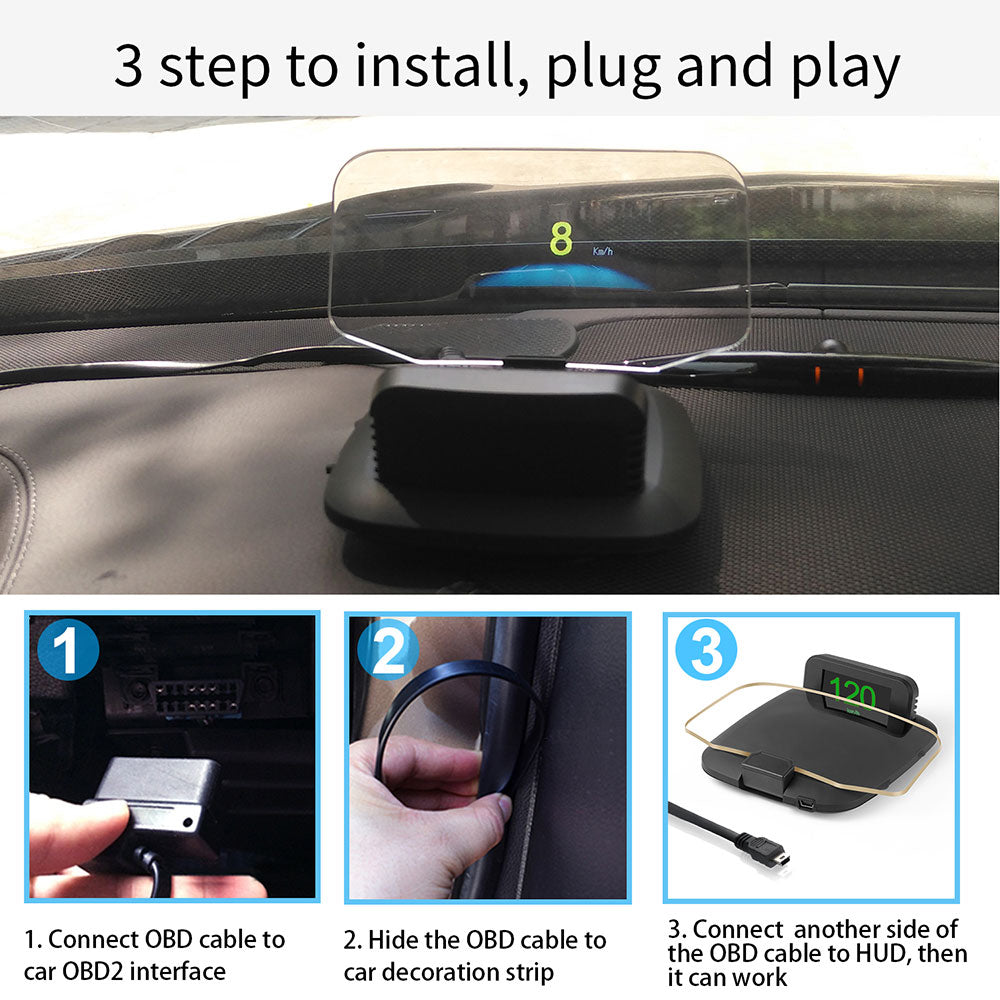 3 step to install, plug and play

8 Km/h

1

2

3

120

1. Connect OBD cable to car OBD2 interface

2. Hide the OBD cable to car decoration strip

3. Connect another side of the OBD cable to HUD, then it can work